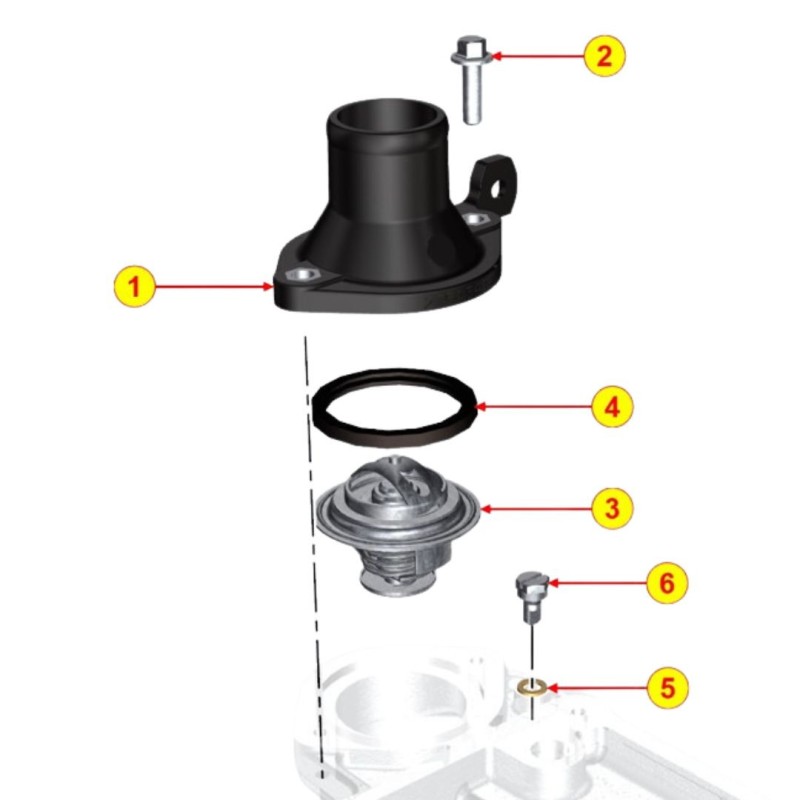 2

1

4

3

6

5