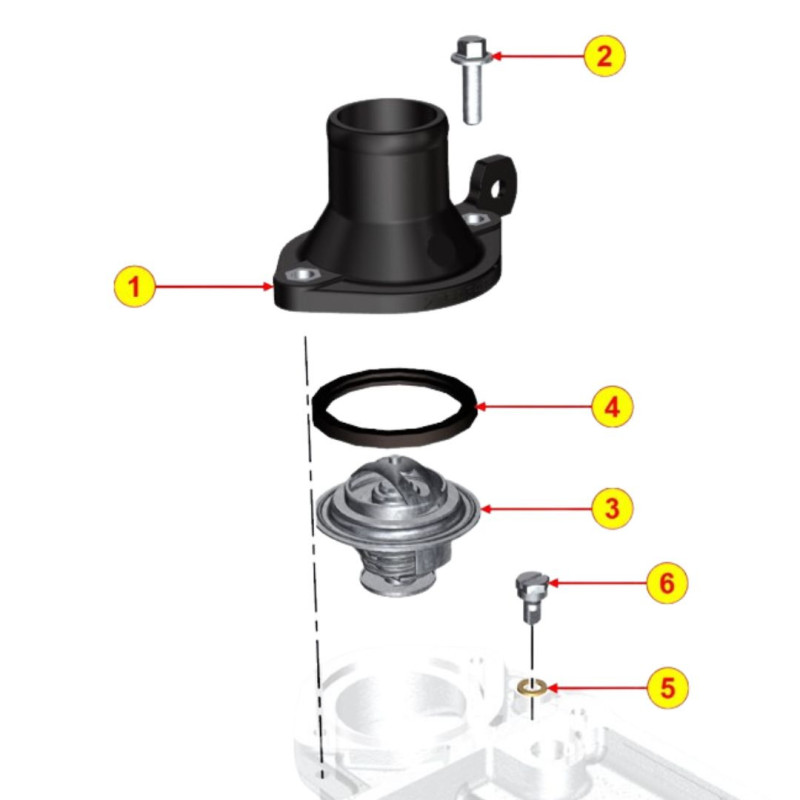 2
1
4
3
6
5