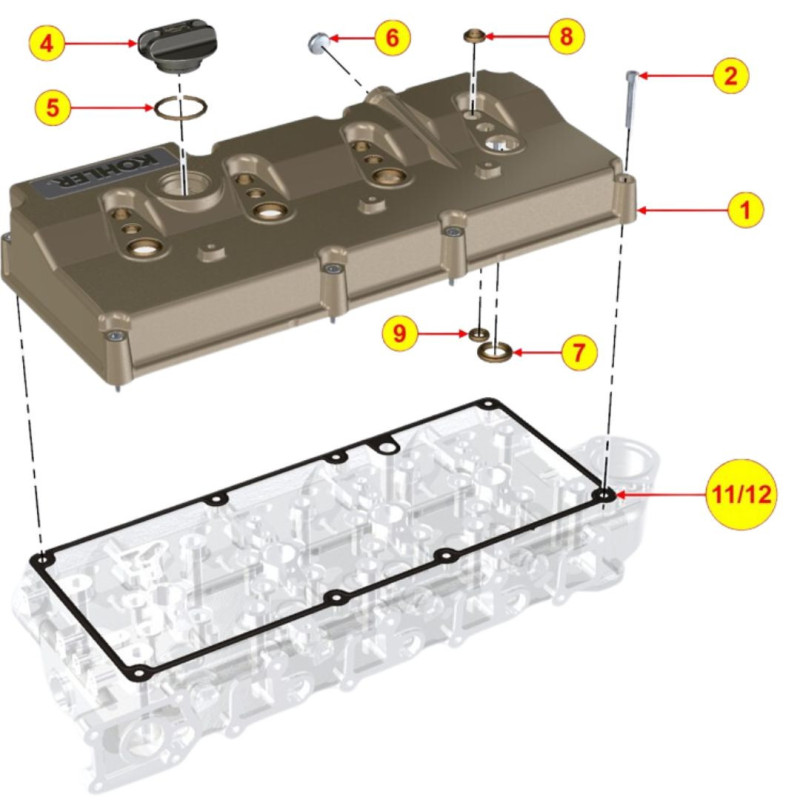 4
6
8
2
5
KOHLER
1
9
7
11/12