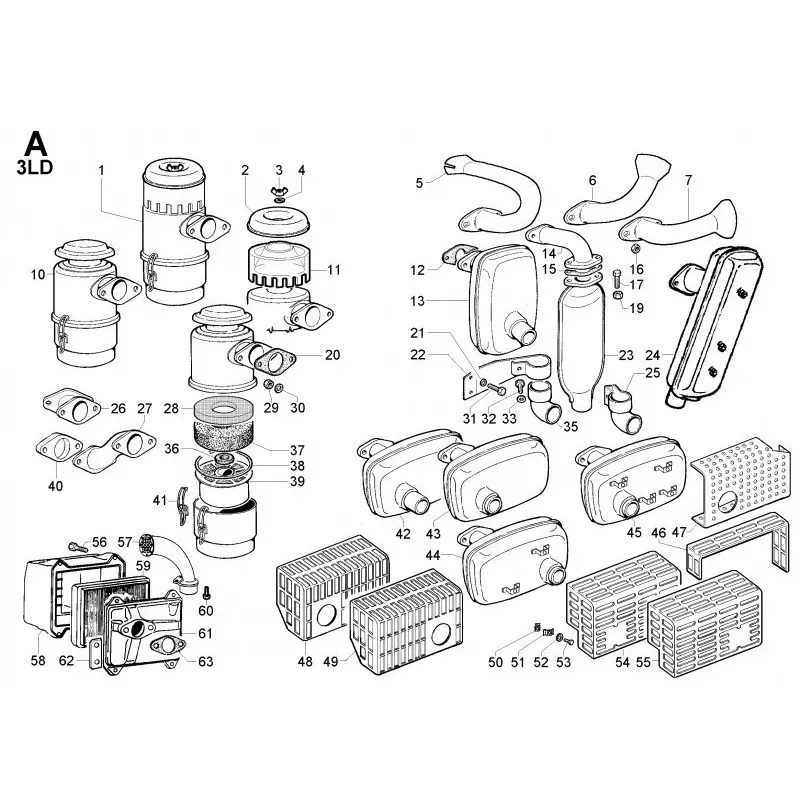 A
3LD

1
2
3
4
5
6
7
10
11
12
13
14
15
16
17
19
20
21
22
23
24
25
26
27
28
29
30
31
32
33
35
36
37
38
39
40
41
42
43
44
45
46
47
48
49
50
51
52
53
54
55
56
57
58
59
60
61
62
63